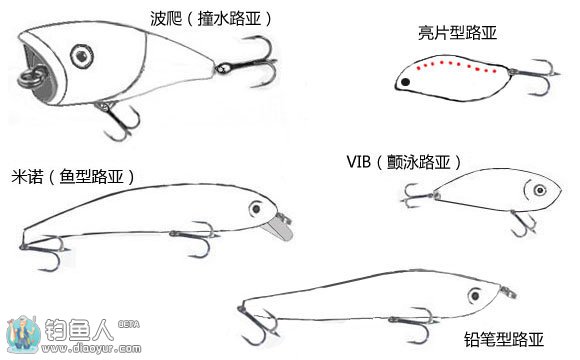 波爬（撞水路亚）

亮片型路亚

米诺（鱼型路亚）

VIB（颤泳路亚）

铅笔型路亚

钓鱼人 BETA
www.diaoyur.com